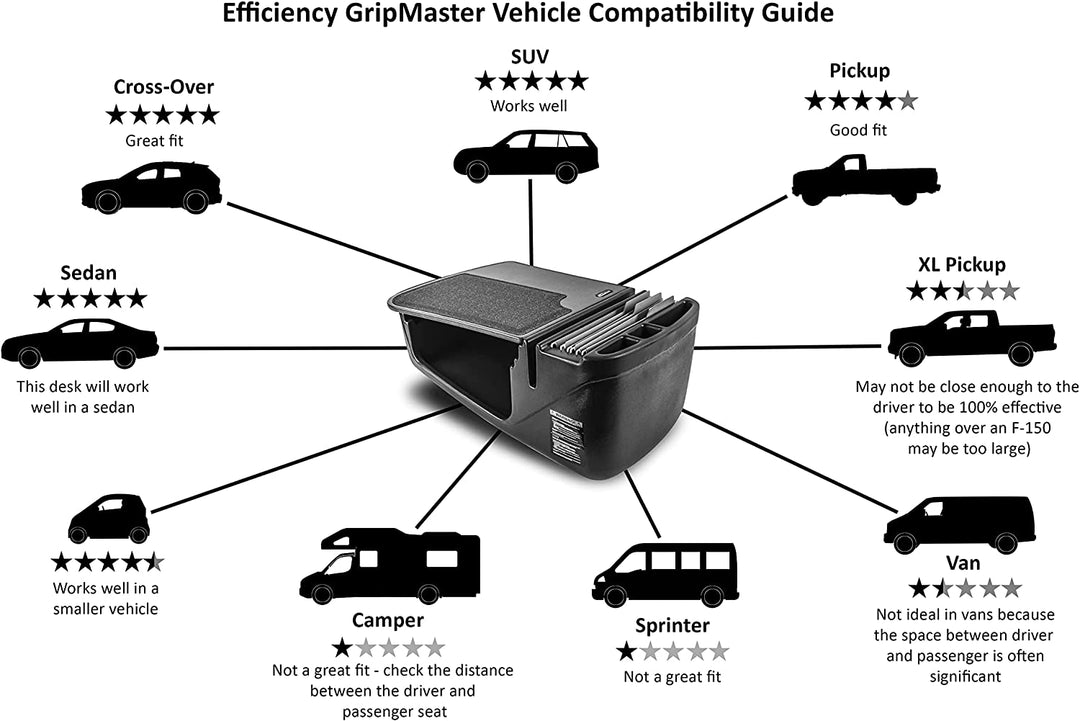 Efficiency GripMaster Vehicle Compatibility Guide

Cross-Over
★★★★★
Great fit

SUV
★★★★★
Works well

Pickup
★★★★★
Good fit

Sedan
★★★★★
This desk will work well in a sedan

XL Pickup
★★★★★
May not be close enough to the driver to be 100% effective (anything over an F-150 may be too large)

★★★★★
Works well in a smaller vehicle

Camper
★★★★★
Not a great fit - check the distance between the driver and passenger seat

Sprinter
★★★★★
Not a great fit

Van
★★★★★
Not ideal in vans because the space between driver and passenger is often significant